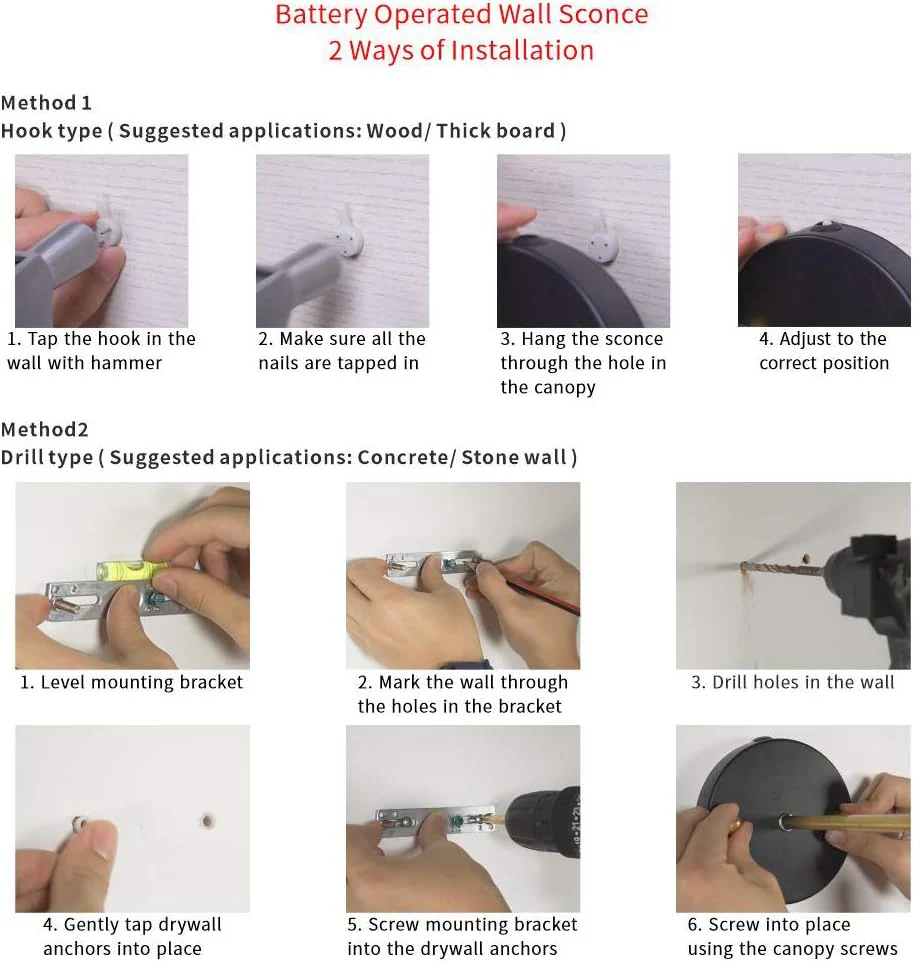 Battery Operated Wall Sconce
2 Ways of Installation

Method 1
Hook type ( Suggested applications: Wood/ Thick board )

1. Tap the hook in the wall with hammer

2. Make sure all the nails are tapped in

3. Hang the sconce through the hole in the canopy

4. Adjust to the correct position

Method2
Drill type ( Suggested applications: Concrete/ Stone wall )

1. Level mounting bracket

2. Mark the wall through the holes in the bracket

3. Drill holes in the wall

4. Gently tap drywall anchors into place

5. Screw mounting bracket into the drywall anchors

6. Screw into place using the canopy screws